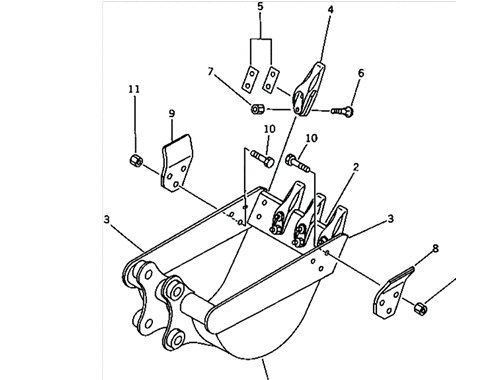 5
4
7
6
11
9
10
10
2
3
3
8