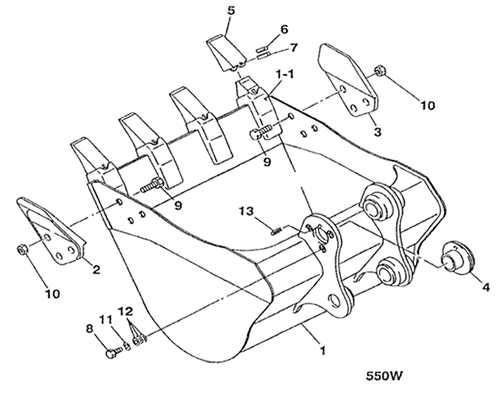 5
6
7
1-1
10
3
9
9
13
2
10
4
12
11
8
1
550W