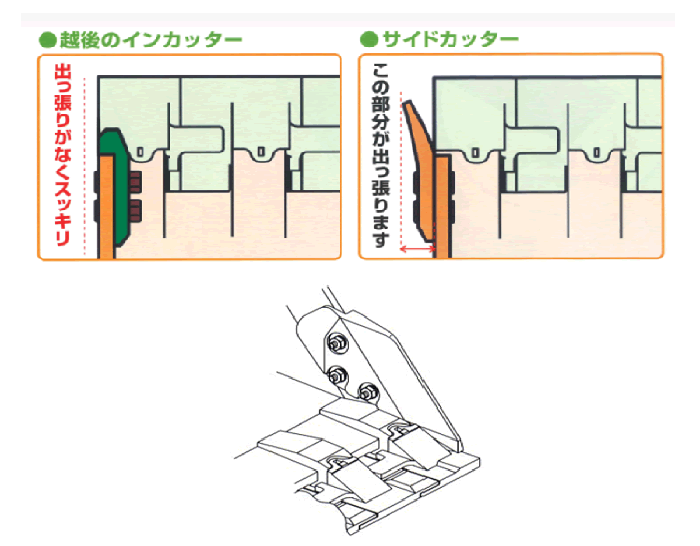 ●越後のインカッター

出っ張りがなくスッキリ

●サイドカッター

この部分が出っ張ります